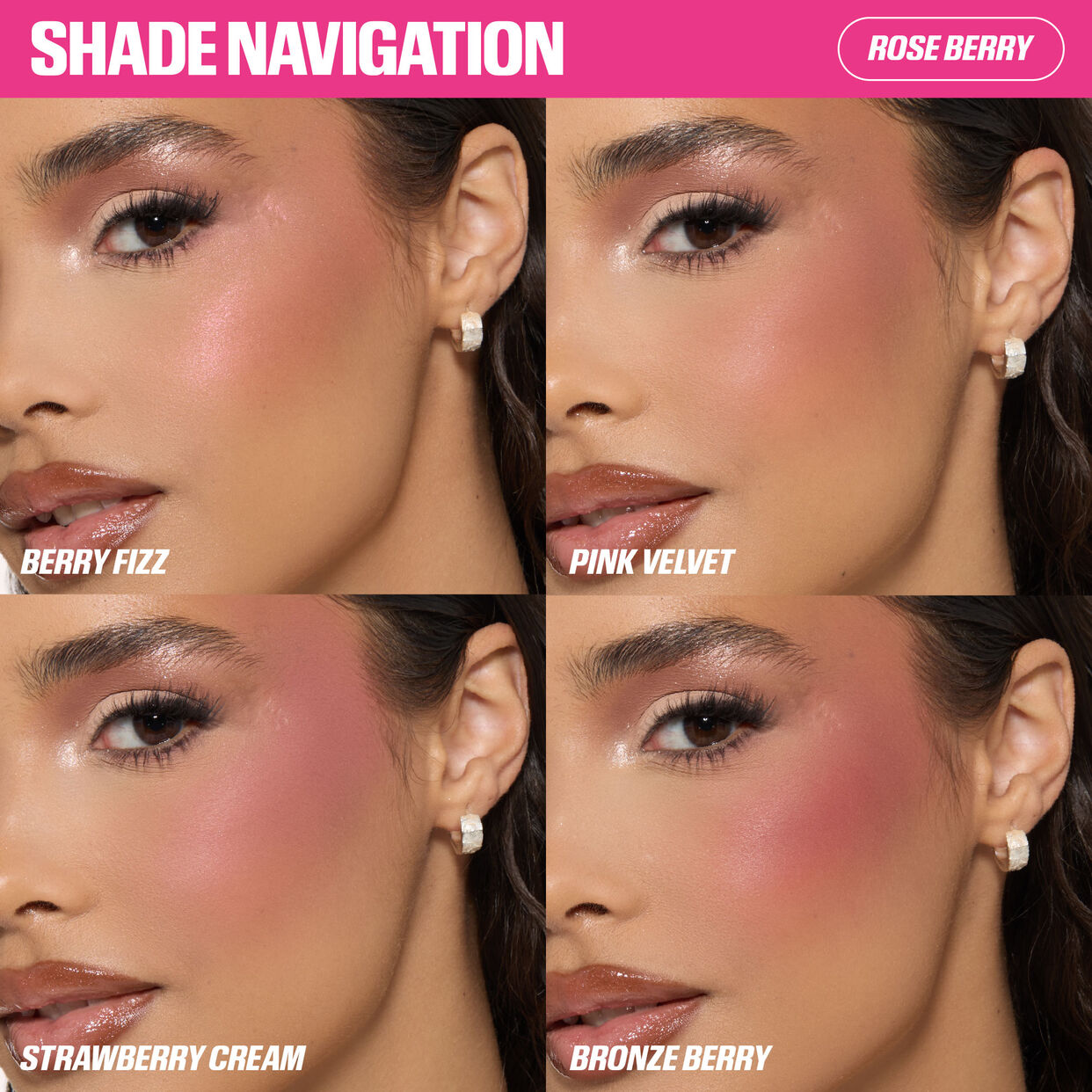 SHADE NAVIGATION

ROSE BERRY

BERRY FIZZ

PINK VELVET

STRAWBERRY CREAM

BRONZE BERRY